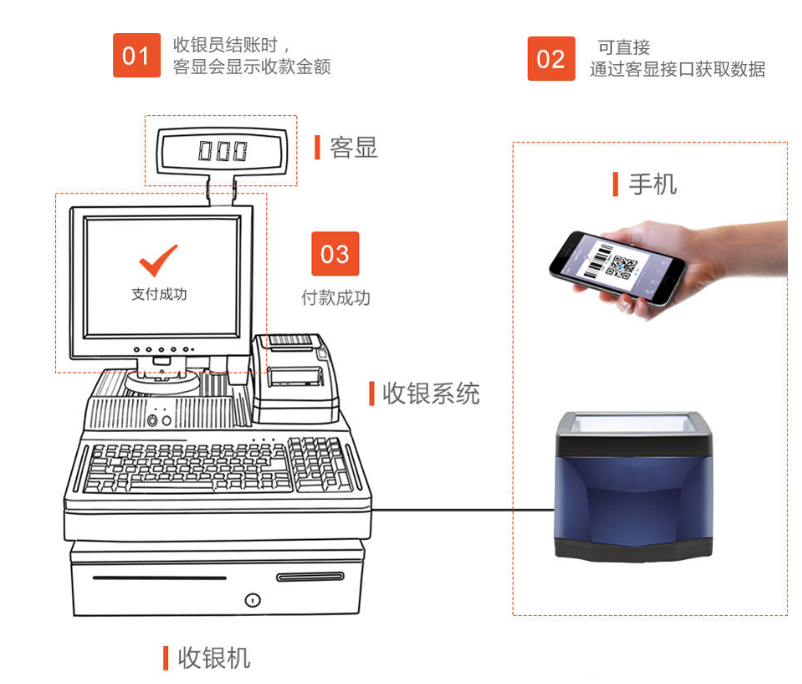 01 收银员结账时，
客显会显示收款金额

02 可直接
通过客显接口获取数据

000

客显

手机

支付成功

03
付款成功

收银系统

收银机