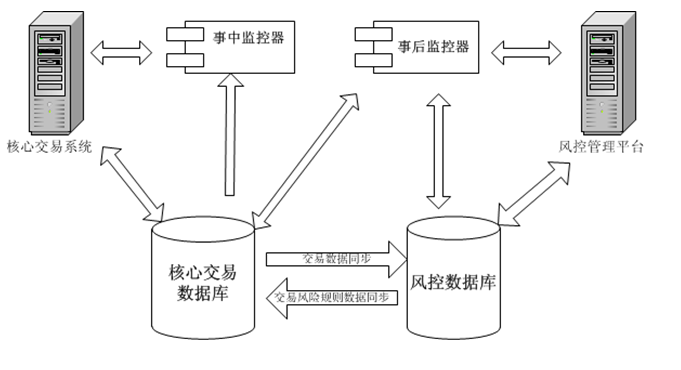 事中监控器

事后监控器

核心交易系统

风控管理平台

核心交易数据库

交易数据同步

交易风险规则数据同步

风控数据库